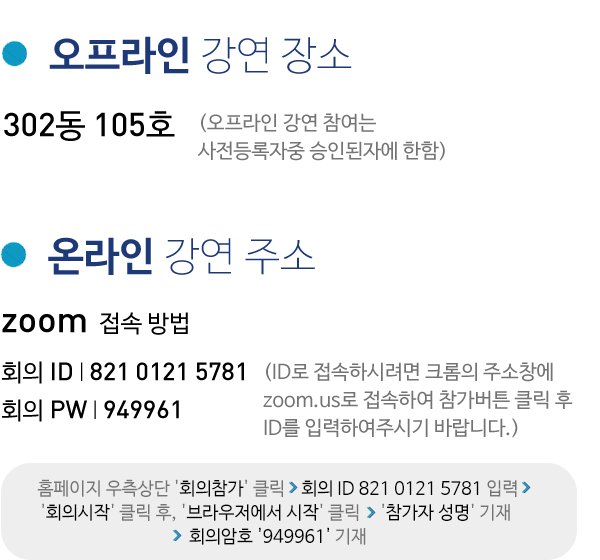 • 오프라인 강연 장소

302동 105호 (오프라인 강연 참여는 사전등록자중 승인된자에 한함)

• 온라인 강연 주소

zoom 접속 방법

회의 ID | 821 0121 5781
회의 PW | 949961

(ID로 접속하시려면 크롬의 주소창에 zoom.us로 접속하여 참가버튼 클릭 후 ID를 입력하여주시기 바랍니다.)

홈페이지 우측상단 '회의참가' 클릭 > 회의 ID 821 0121 5781 입력 > '회의시작' 클릭 후, '브라우저에서 시작' 클릭 > '참가자 성명' 기재 > 회의암호 '949961' 기재